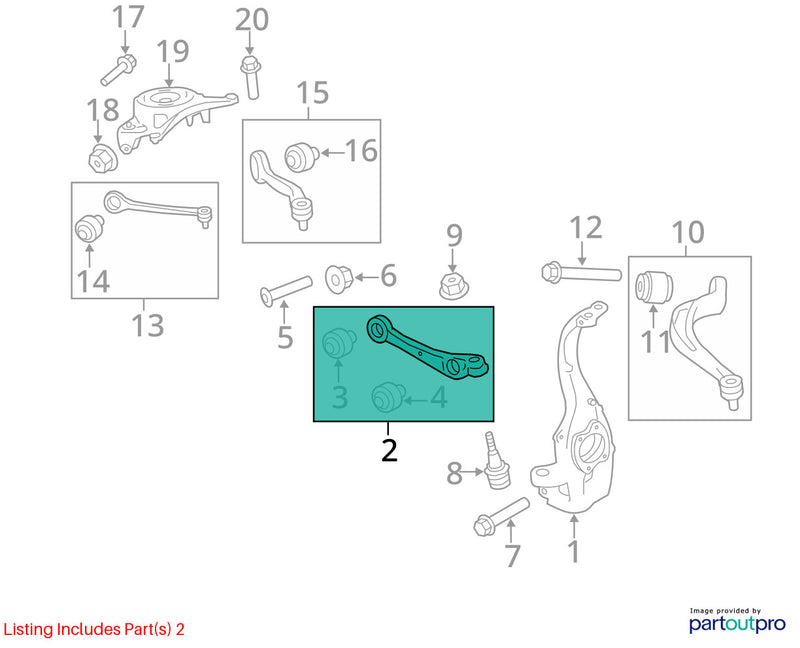 17
20
19
18
15
16
14
13
9
12
10
6
5
11
3
4
2
8
7
1

Listing Includes Part(s) 2

Image provided by
partoutpro